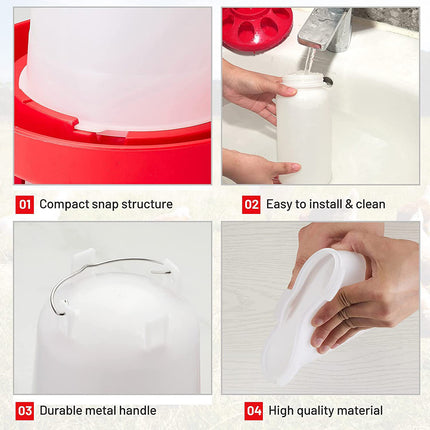 01 Compact snap structure

02 Easy to install & clean

03 Durable metal handle

04 High quality material