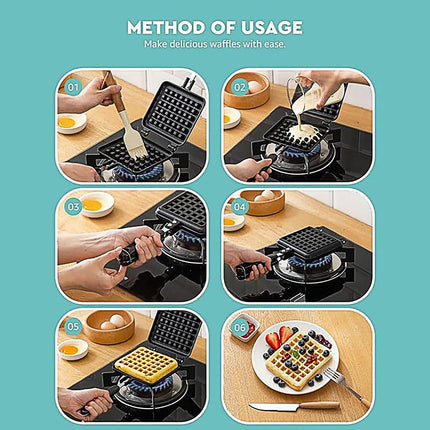 METHOD OF USAGE
Make delicious waffles with ease.

01

02

03

04

05

06