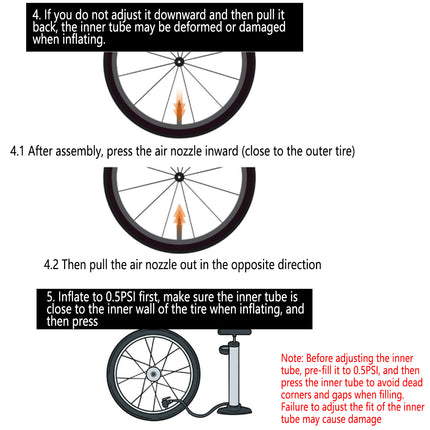 4. If you do not adjust it downward and then pull it back, the inner tube may be deformed or damaged when inflating.

4.1 After assembly, press the air nozzle inward (close to the outer tire)

4.2 Then pull the air nozzle out in the opposite direction

5. Inflate to 0.5PSI first, make sure the inner tube is close to the inner wall of the tire when inflating, and then press

Note: Before adjusting the inner tube, pre-fill it to 0.5PSI, and then press the inner tube to avoid dead corners and gaps when filling. Failure to adjust the fit of the inner tube may cause damage