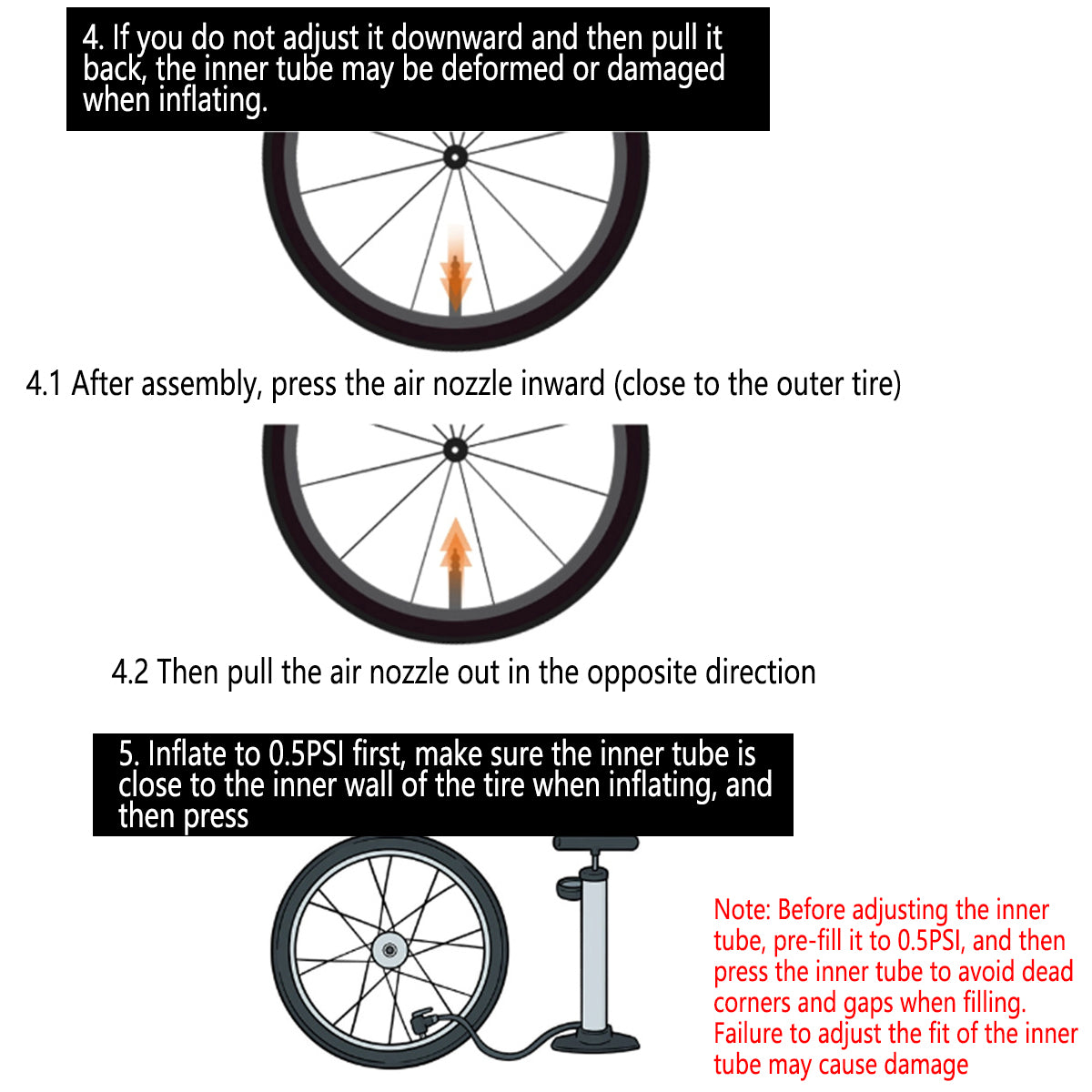 4. If you do not adjust it downward and then pull it back, the inner tube may be deformed or damaged when inflating.

4.1 After assembly, press the air nozzle inward (close to the outer tire)

4.2 Then pull the air nozzle out in the opposite direction

5. Inflate to 0.5PSI first, make sure the inner tube is close to the inner wall of the tire when inflating, and then press

Note: Before adjusting the inner tube, pre-fill it to 0.5PSI, and then press the inner tube to avoid dead corners and gaps when filling. Failure to adjust the fit of the inner tube may cause damage