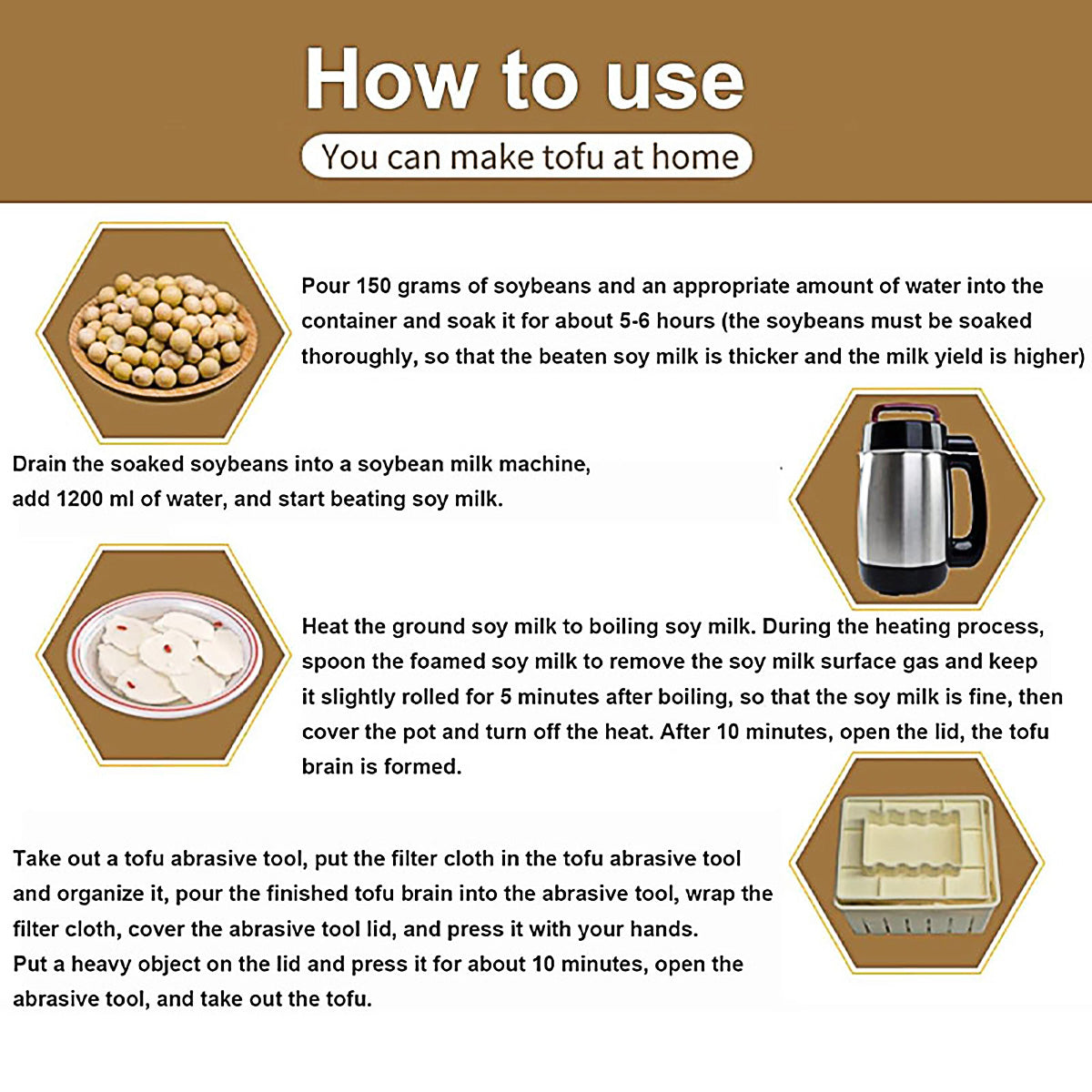 How to use

You can make tofu at home

Pour 150 grams of soybeans and an appropriate amount of water into the container and soak it for about 5-6 hours (the soybeans must be soaked thoroughly, so that the beaten soy milk is thicker and the milk yield is higher)

Drain the soaked soybeans into a soybean milk machine, add 1200 ml of water, and start beating soy milk.

Heat the ground soy milk to boiling soy milk. During the heating process, spoon the foamed soy milk to remove the soy milk surface gas and keep it slightly rolled for 5 minutes after boiling, so that the soy milk is fine, then cover the pot and turn off the heat. After 10 minutes, open the lid, the tofu brain is formed.

Take out a tofu abrasive tool, put the filter cloth in the tofu abrasive tool and organize it, pour the finished tofu brain into the abrasive tool, wrap the filter cloth, cover the abrasive tool lid, and press it with your hands.
Put a heavy object on the lid and press it for about 10 minutes, open the abrasive tool, and take out the tofu.