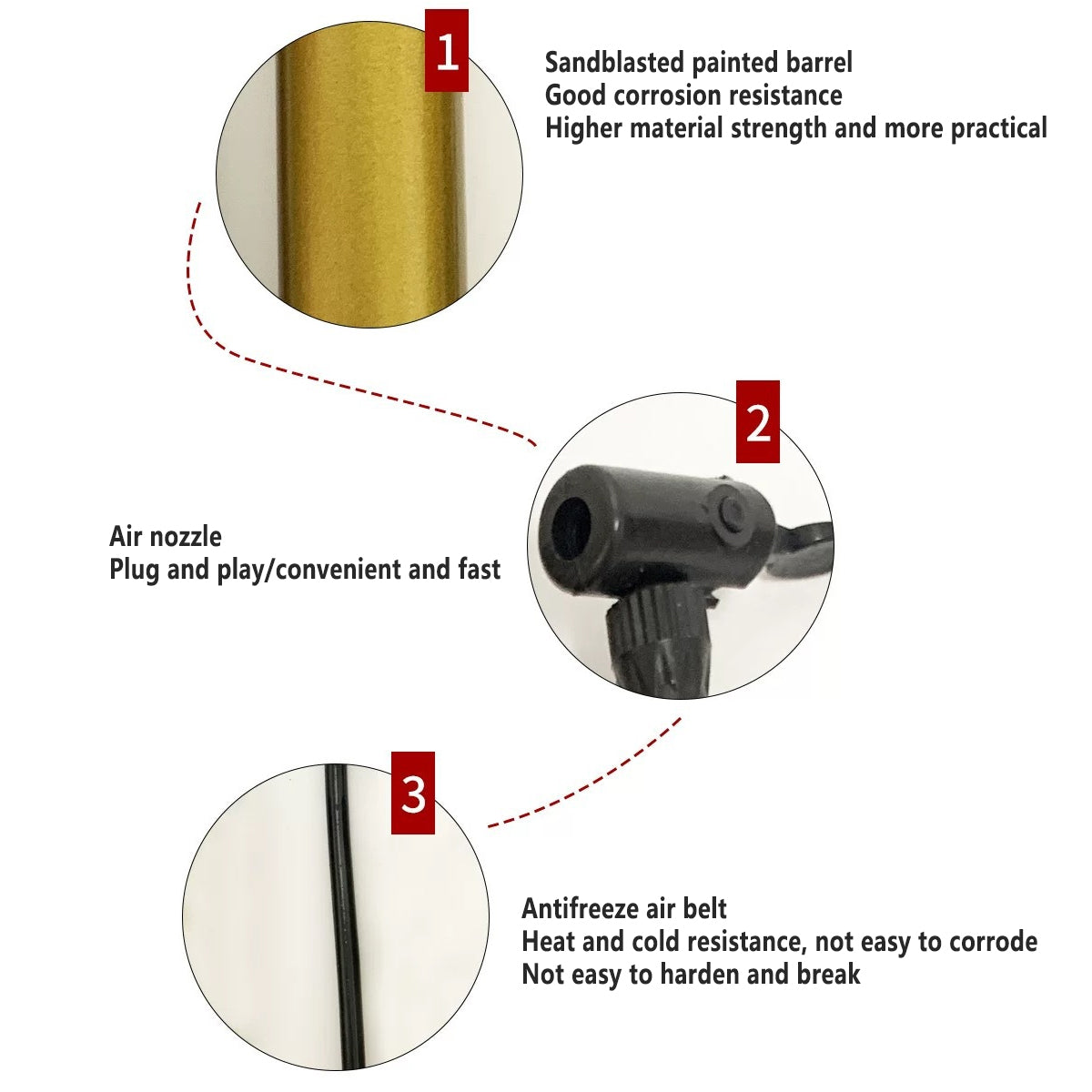 1

Sandblasted painted barrel
Good corrosion resistance
Higher material strength and more practical

2

Air nozzle
Plug and play/convenient and fast

3

Antifreeze air belt
Heat and cold resistance, not easy to corrode
Not easy to harden and break