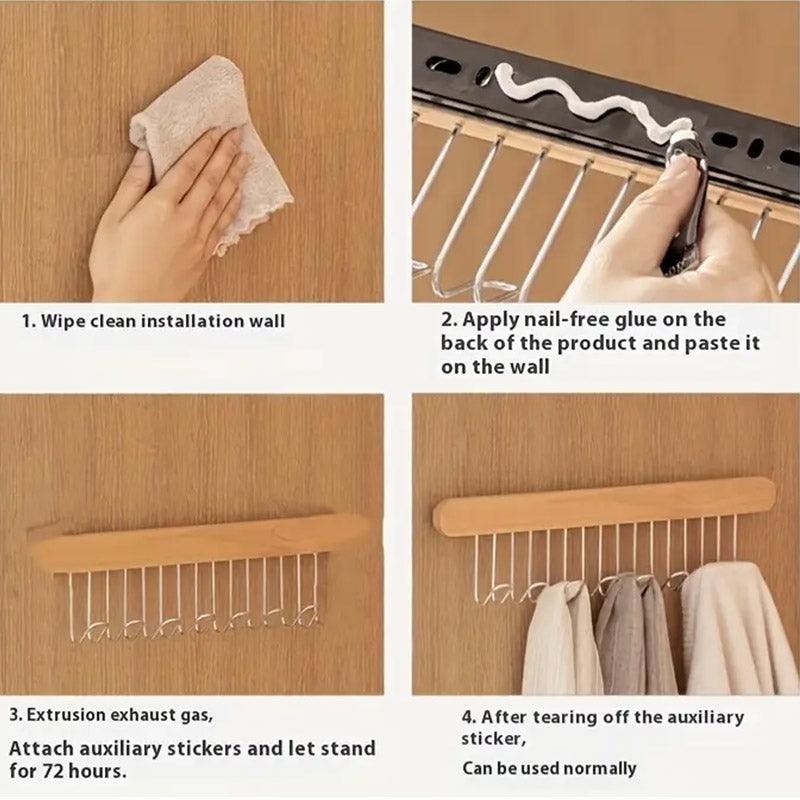 1. Wipe clean installation wall

2. Apply nail-free glue on the back of the product and paste it on the wall

3. Extrusion exhaust gas,

Attach auxiliary stickers and let stand for 72 hours.

4. After tearing off the auxiliary sticker,

Can be used normally