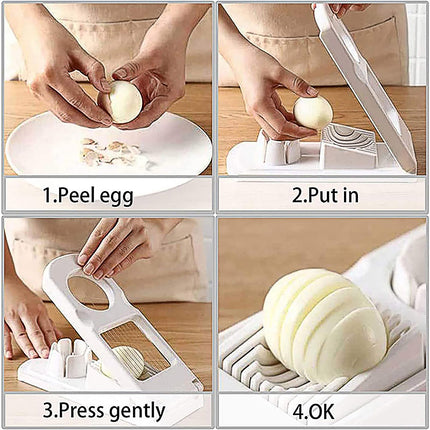 1.Peel egg

2.Put in

3.Press gently

4.OK