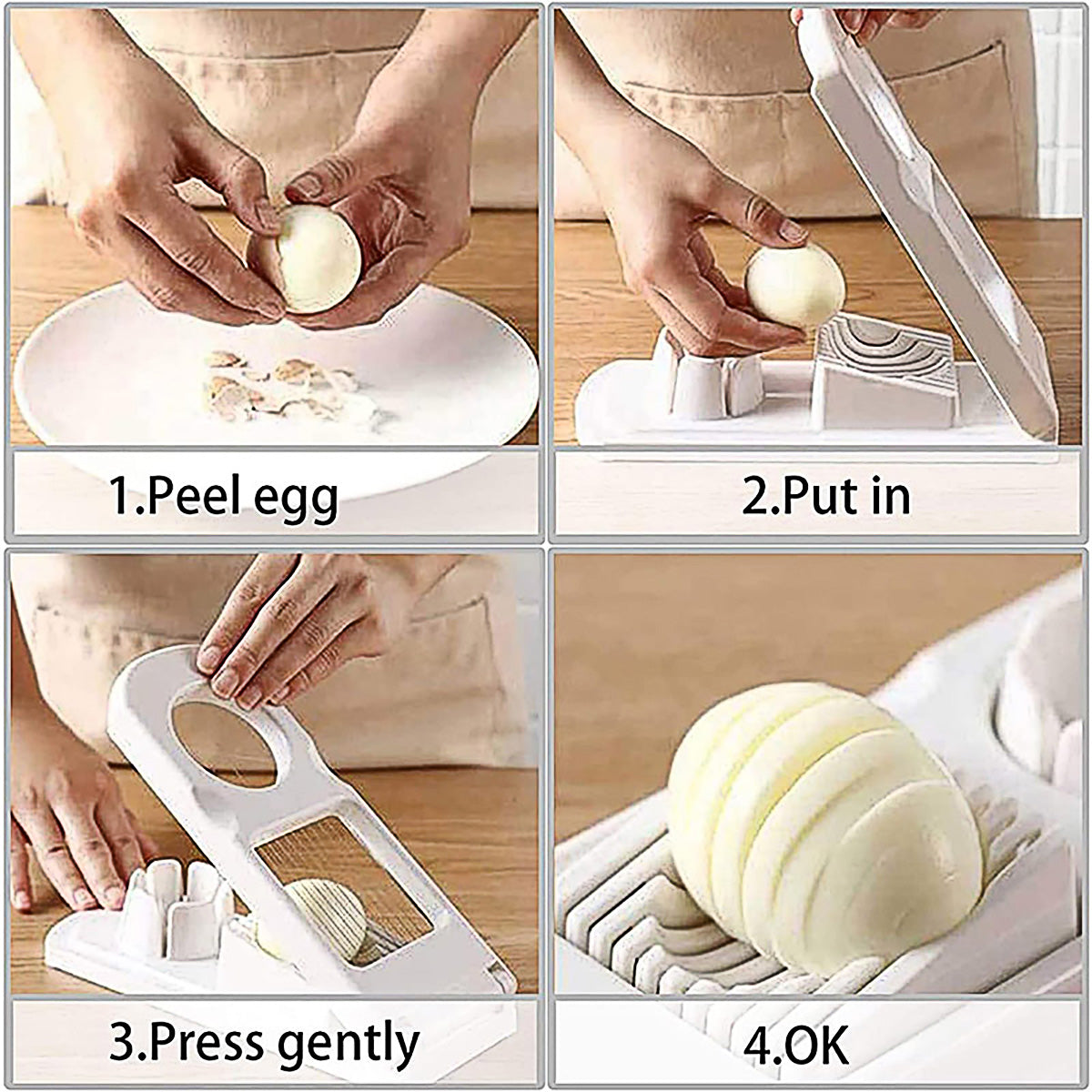 1.Peel egg

2.Put in

3.Press gently

4.OK