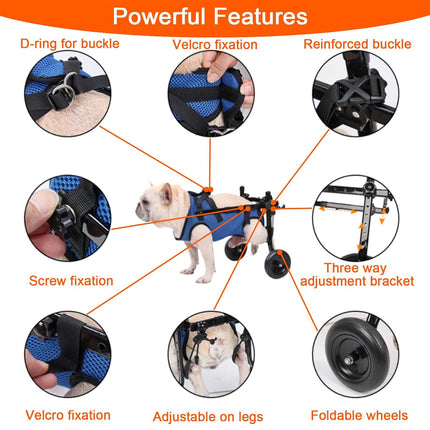 Powerful Features

D-ring for buckle

Velcro fixation

Reinforced buckle

Screw fixation

Three way adjustment bracket

Velcro fixation

Adjustable on legs

Foldable wheels