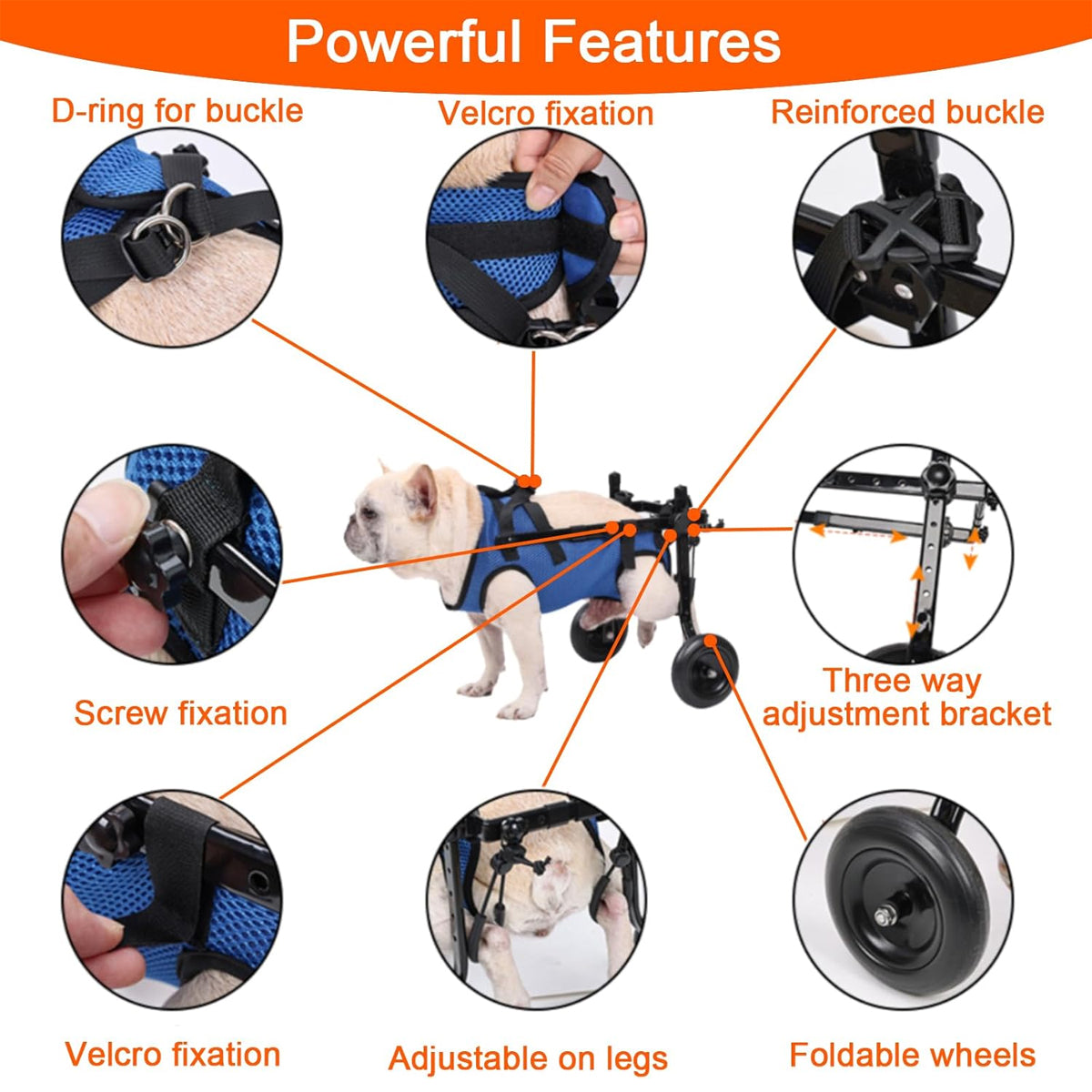 Powerful Features

D-ring for buckle

Velcro fixation

Reinforced buckle

Screw fixation

Three way adjustment bracket

Velcro fixation

Adjustable on legs

Foldable wheels