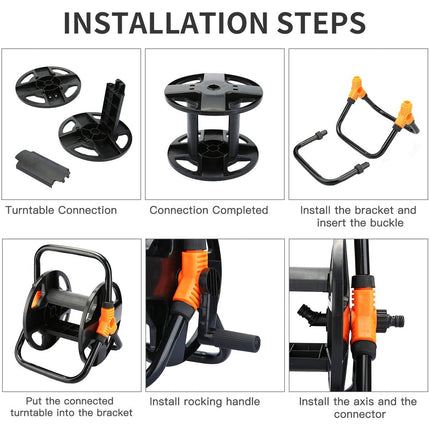 INSTALLATION STEPS

Turntable Connection

Connection Completed

Install the bracket and insert the buckle

Put the connected turntable into the bracket

Install rocking handle

Install the axis and the connector