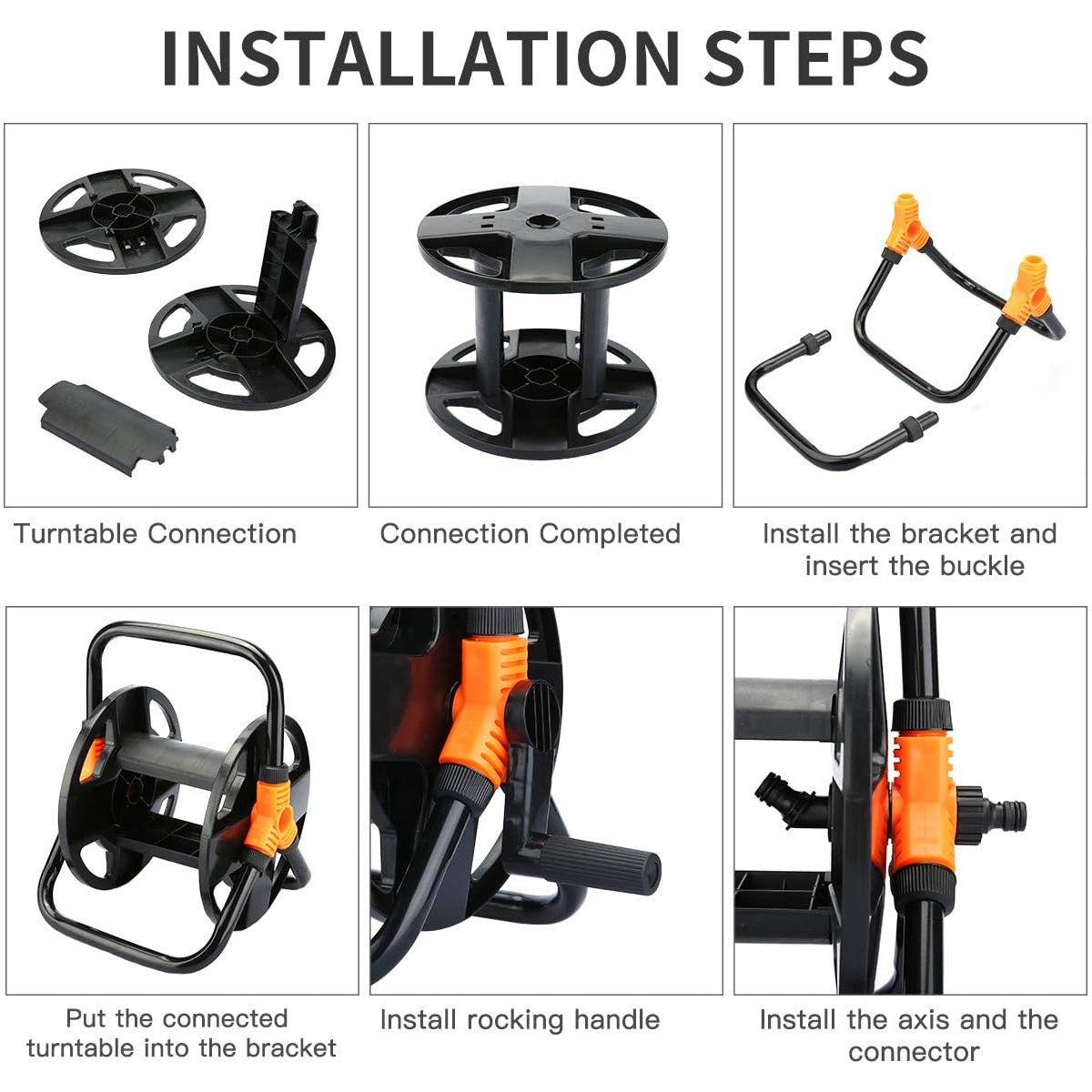 INSTALLATION STEPS

Turntable Connection

Connection Completed

Install the bracket and insert the buckle

Put the connected turntable into the bracket

Install rocking handle

Install the axis and the connector