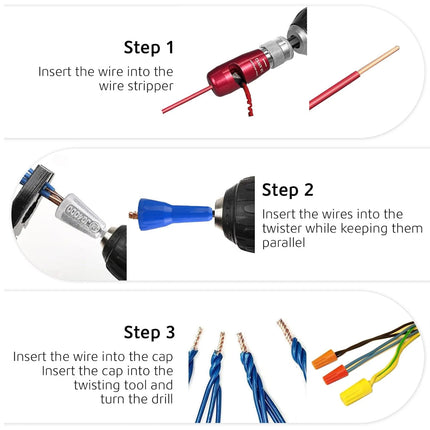 Step 1

Insert the wire into the wire stripper

Step 2

Insert the wires into the twister while keeping them parallel

Step 3

Insert the wire into the cap
Insert the cap into the twisting tool and turn the drill