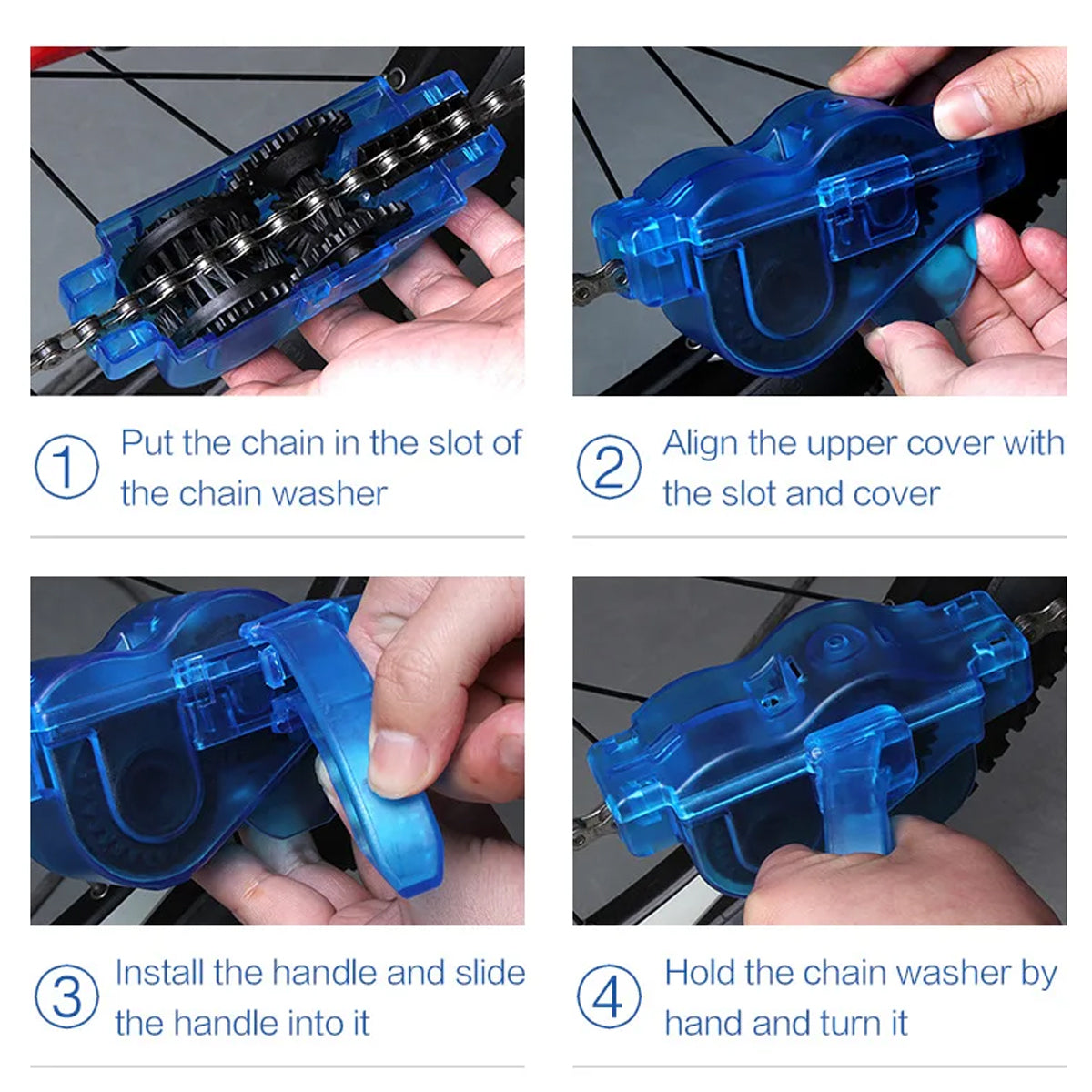 ① Put the chain in the slot of the chain washer

② Align the upper cover with the slot and cover

③ Install the handle and slide the handle into it

④ Hold the chain washer by hand and turn it