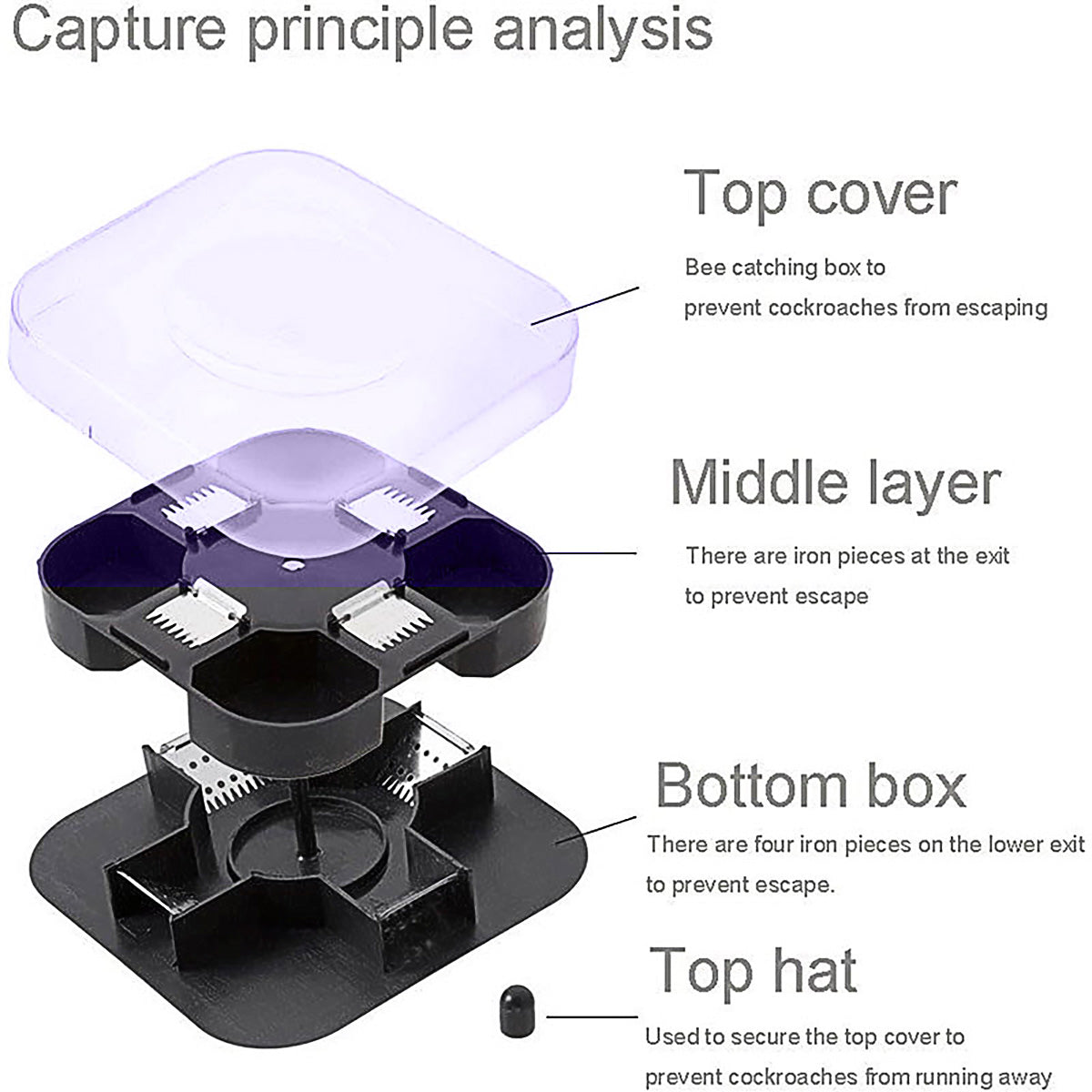 Capture principle analysis

Top cover

Bee catching box to prevent cockroaches from escaping

Middle layer

There are iron pieces at the exit to prevent escape

Bottom box

There are four iron pieces on the lower exit to prevent escape.

Top hat

Used to secure the top cover to prevent cockroaches from running away