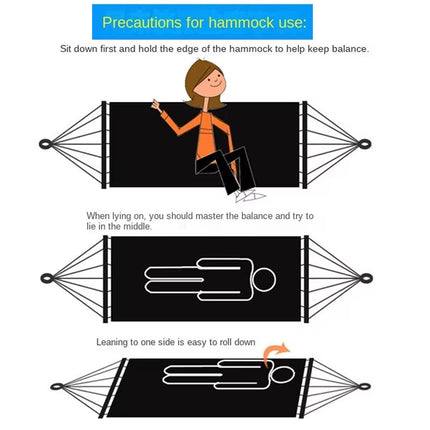 Precautions for hammock use:

Sit down first and hold the edge of the hammock to help keep balance.

When lying on, you should master the balance and try to lie in the middle.

Leaning to one side is easy to roll down