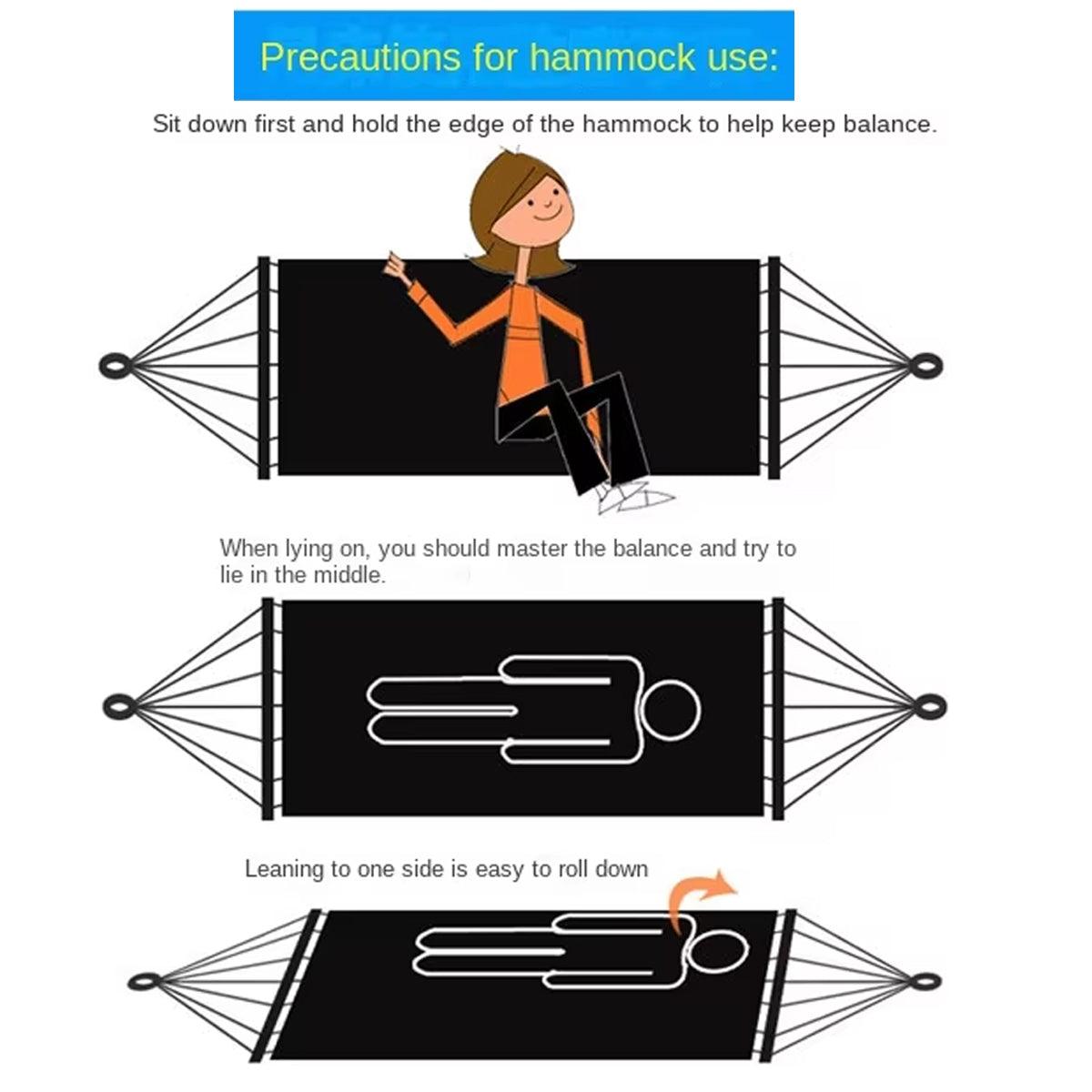 Precautions for hammock use:

Sit down first and hold the edge of the hammock to help keep balance.

When lying on, you should master the balance and try to lie in the middle.

Leaning to one side is easy to roll down