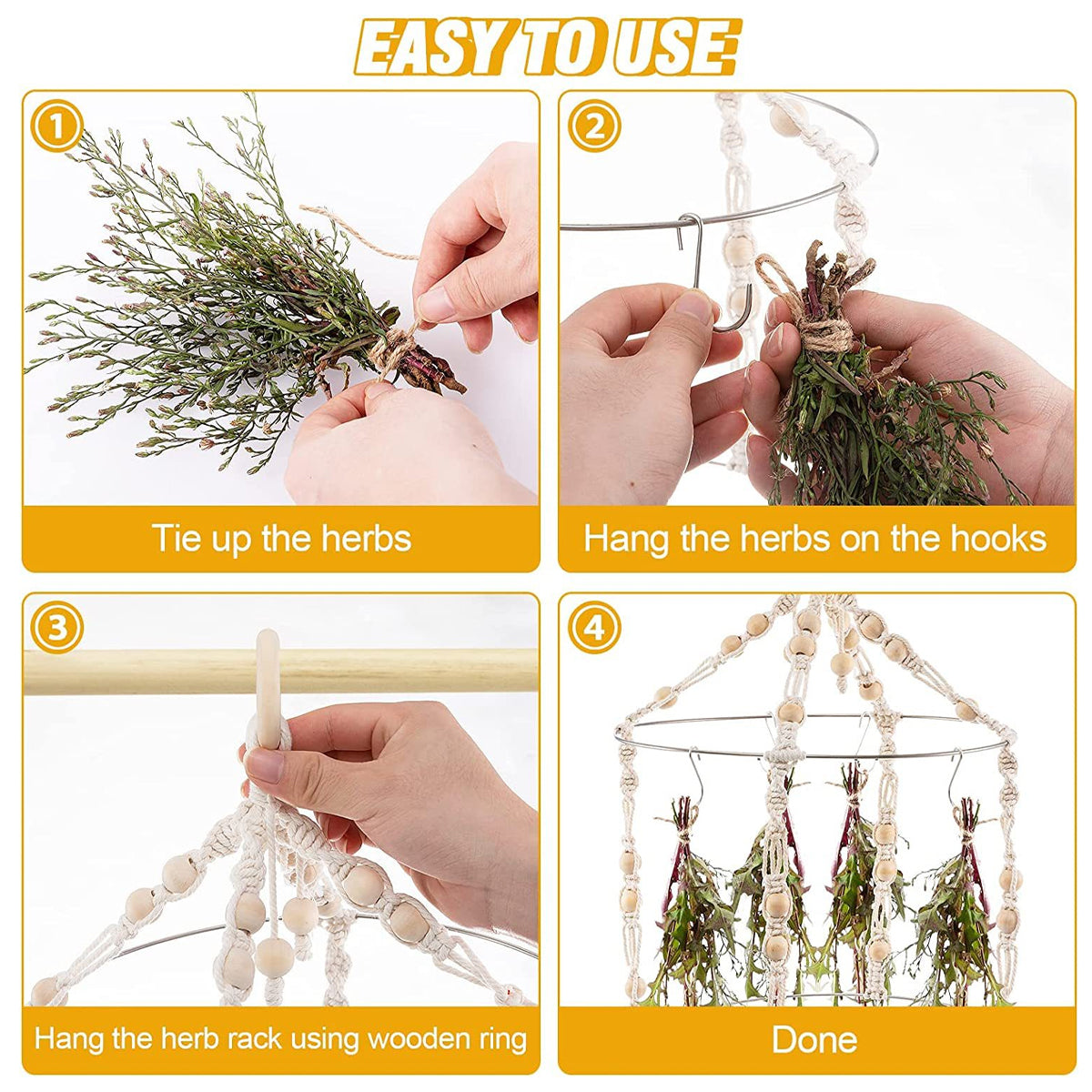 EASY TO USE

1

Tie up the herbs

2

Hang the herbs on the hooks

3

Hang the herb rack using wooden ring

4

Done