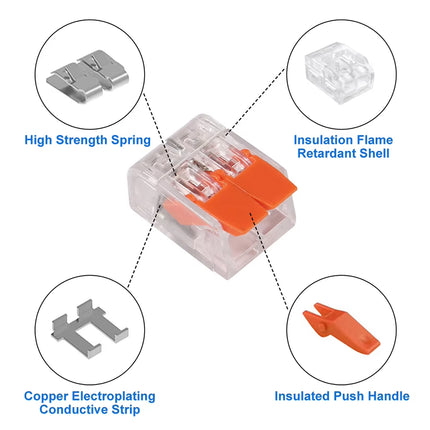 High Strength Spring

Insulation Flame Retardant Shell

Copper Electroplating Conductive Strip

Insulated Push Handle