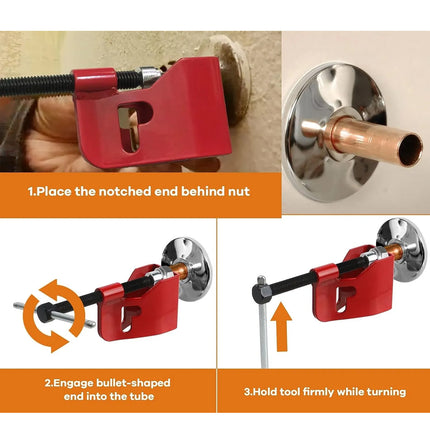 1.Place the notched end behind nut

2.Engage bullet-shaped end into the tube

3.Hold tool firmly while turning