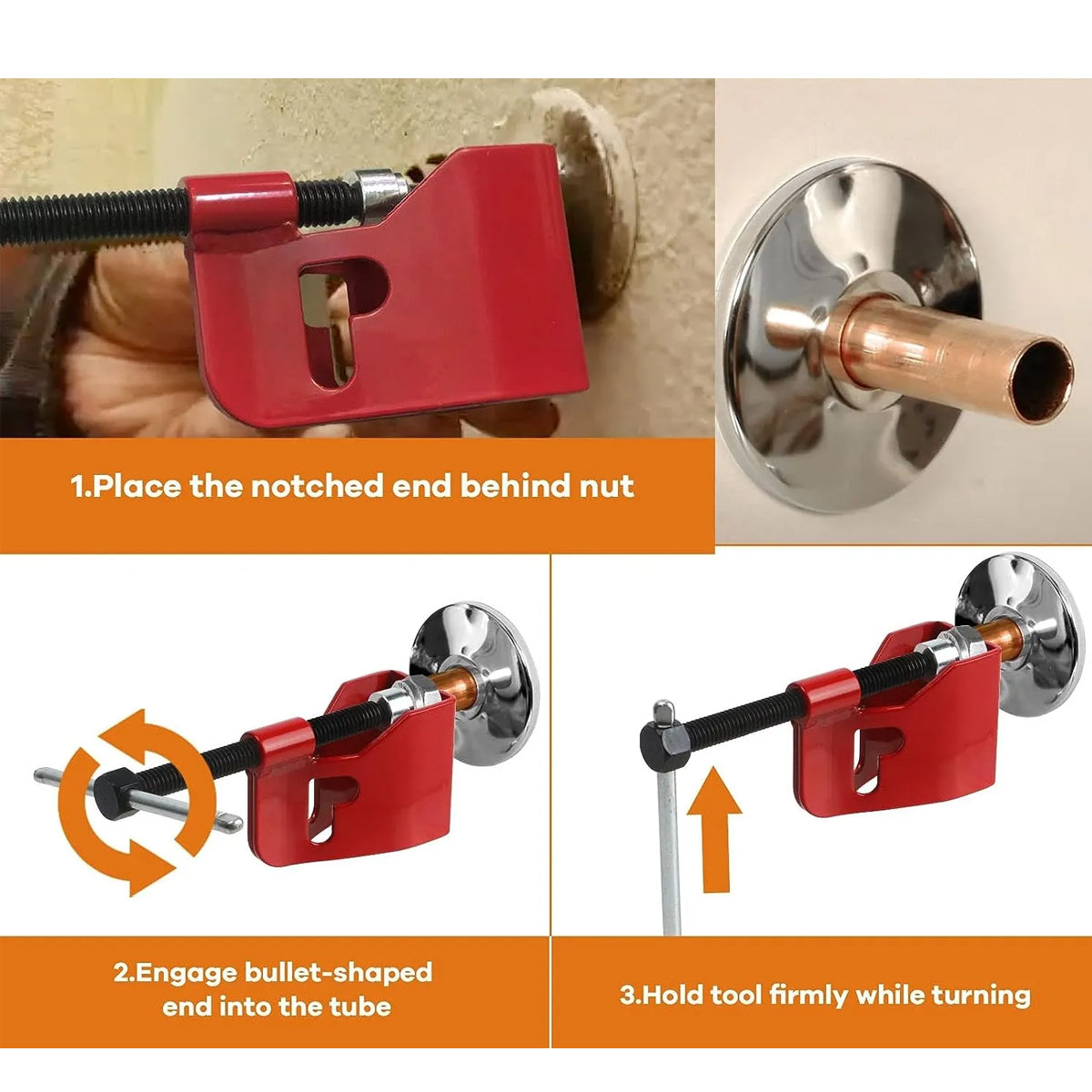 1.Place the notched end behind nut

2.Engage bullet-shaped end into the tube

3.Hold tool firmly while turning