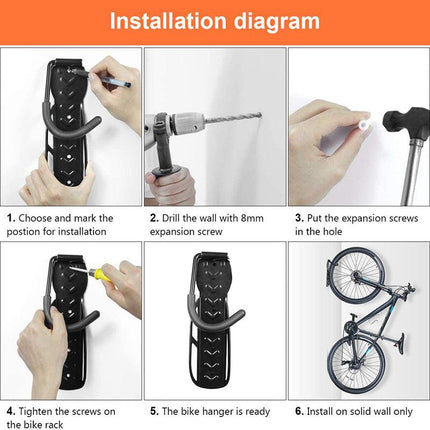 Installation diagram

1. Choose and mark the postion for installation

2. Drill the wall with 8mm expansion screw

3. Put the expansion screws in the hole

4. Tighten the screws on the bike rack

5. The bike hanger is ready

6. Install on solid wall only