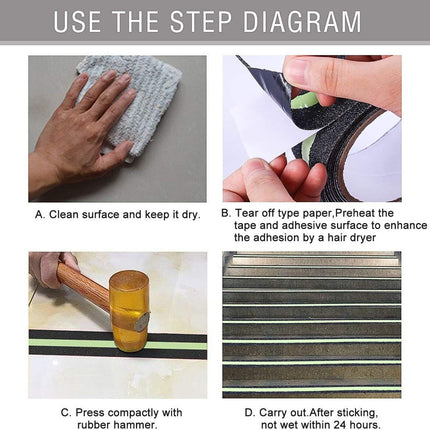 USE THE STEP DIAGRAM

A. Clean surface and keep it dry.

B. Tear off type paper,Preheat the tape and adhesive surface to enhance the adhesion by a hair dryer

C. Press compactly with rubber hammer.

D. Carry out.After sticking, not wet within 24 hours.