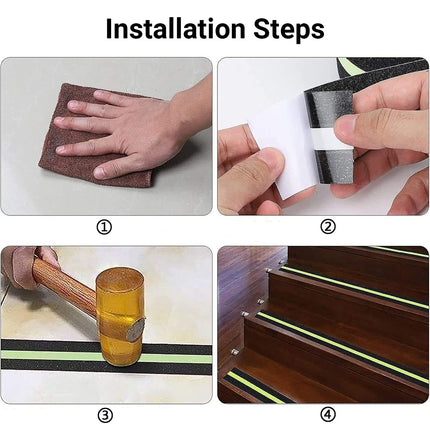 Installation Steps

①

②

③

④