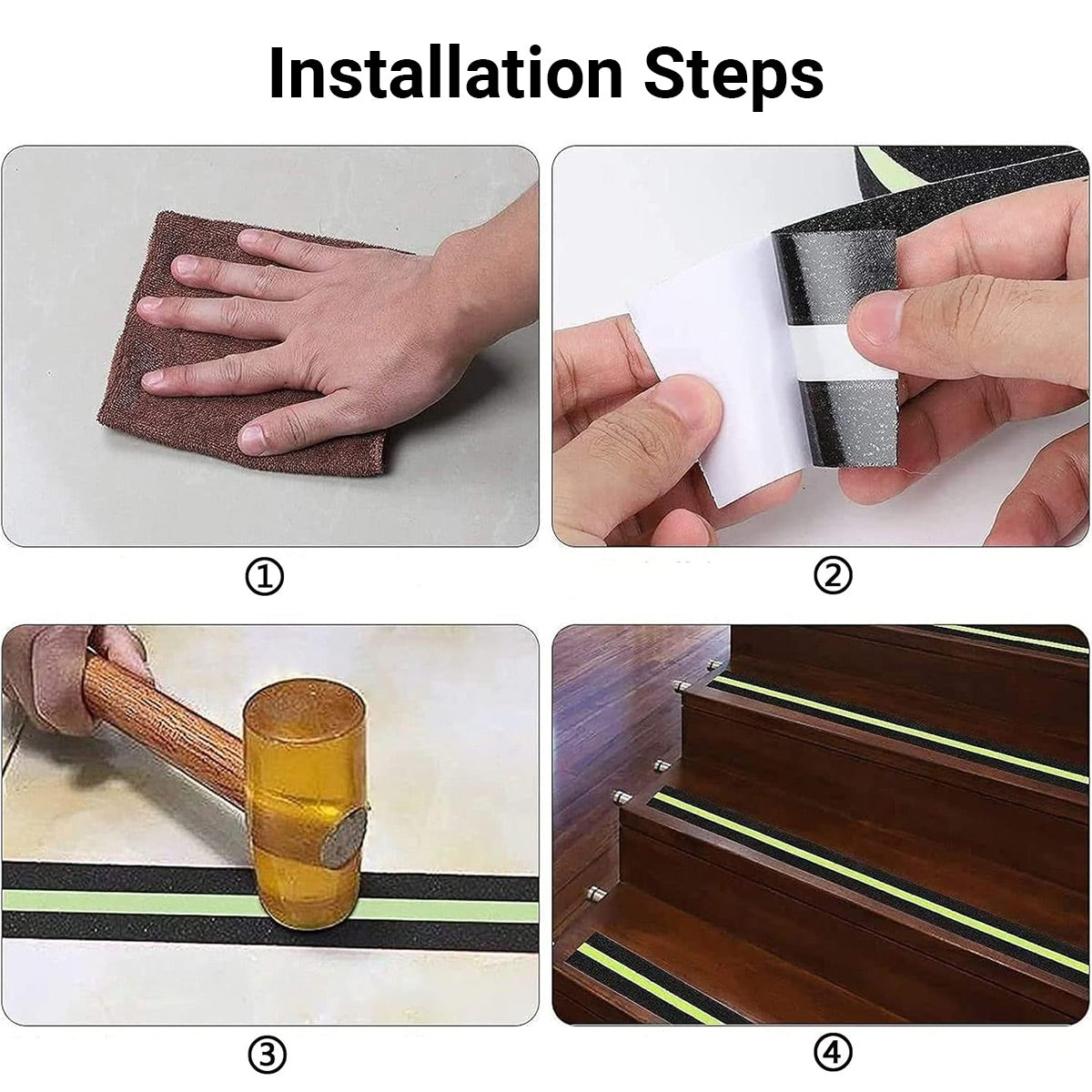 Installation Steps

①

②

③

④