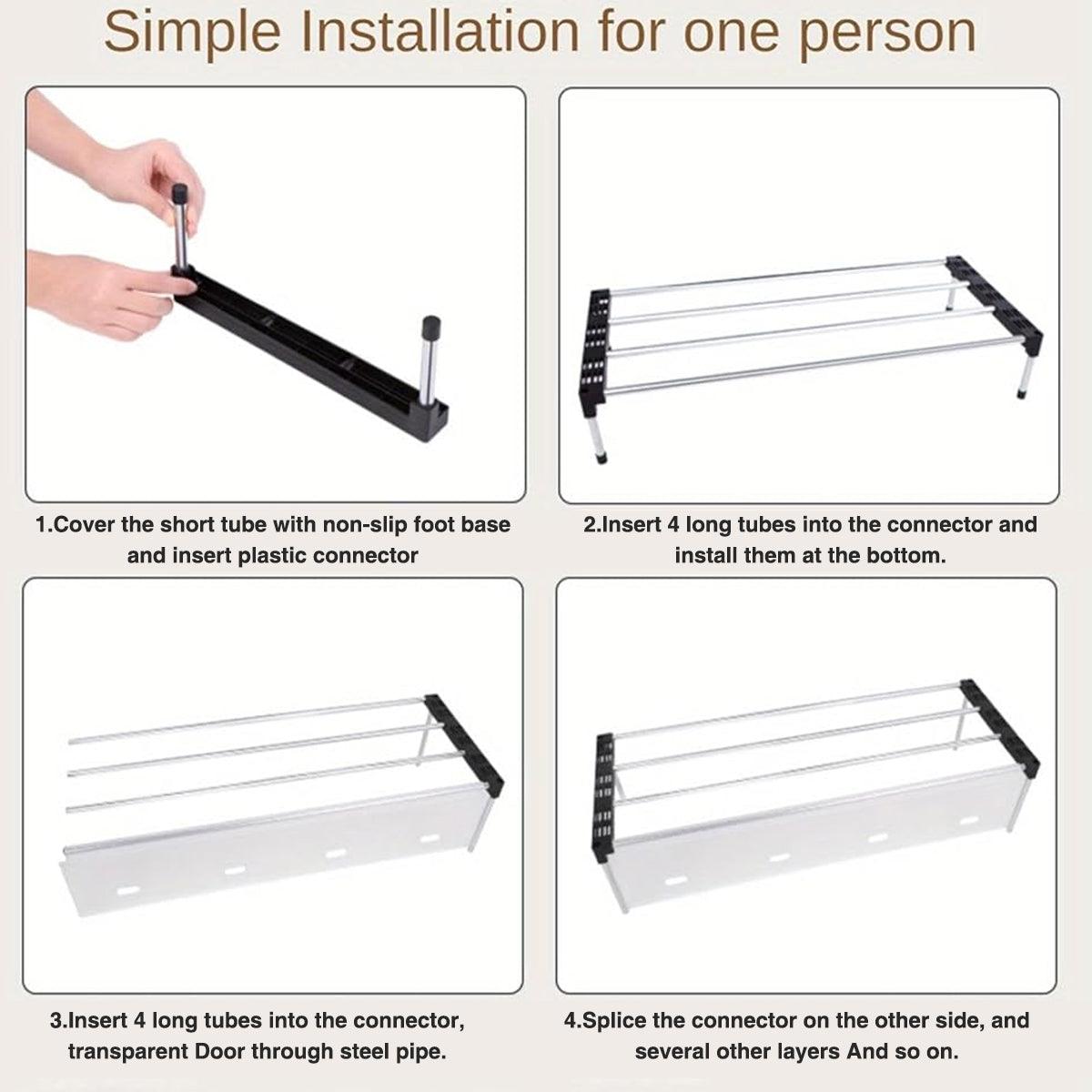 Simple Installation for one person

1.Cover the short tube with non-slip foot base and insert plastic connector

2.Insert 4 long tubes into the connector and install them at the bottom.

3.Insert 4 long tubes into the connector, transparent Door through steel pipe.

4.Splice the connector on the other side, and several other layers And so on.