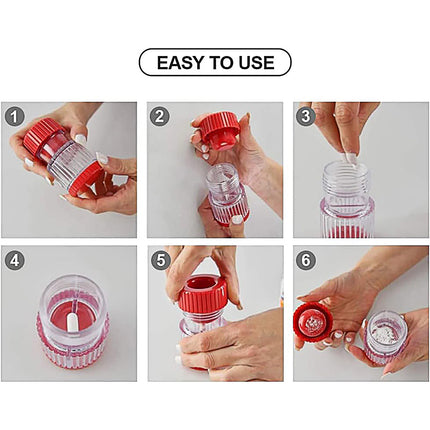 EASY TO USE

1

2

3

4

5

6