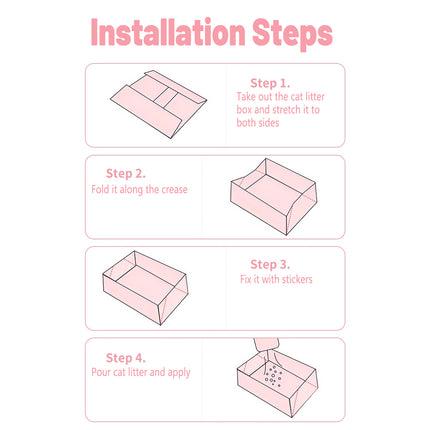 Installation Steps

Step 1.
Take out the cat litter box and stretch it to both sides

Step 2.
Fold it along the crease

Step 3.
Fix it with stickers

Step 4.
Pour cat litter and apply