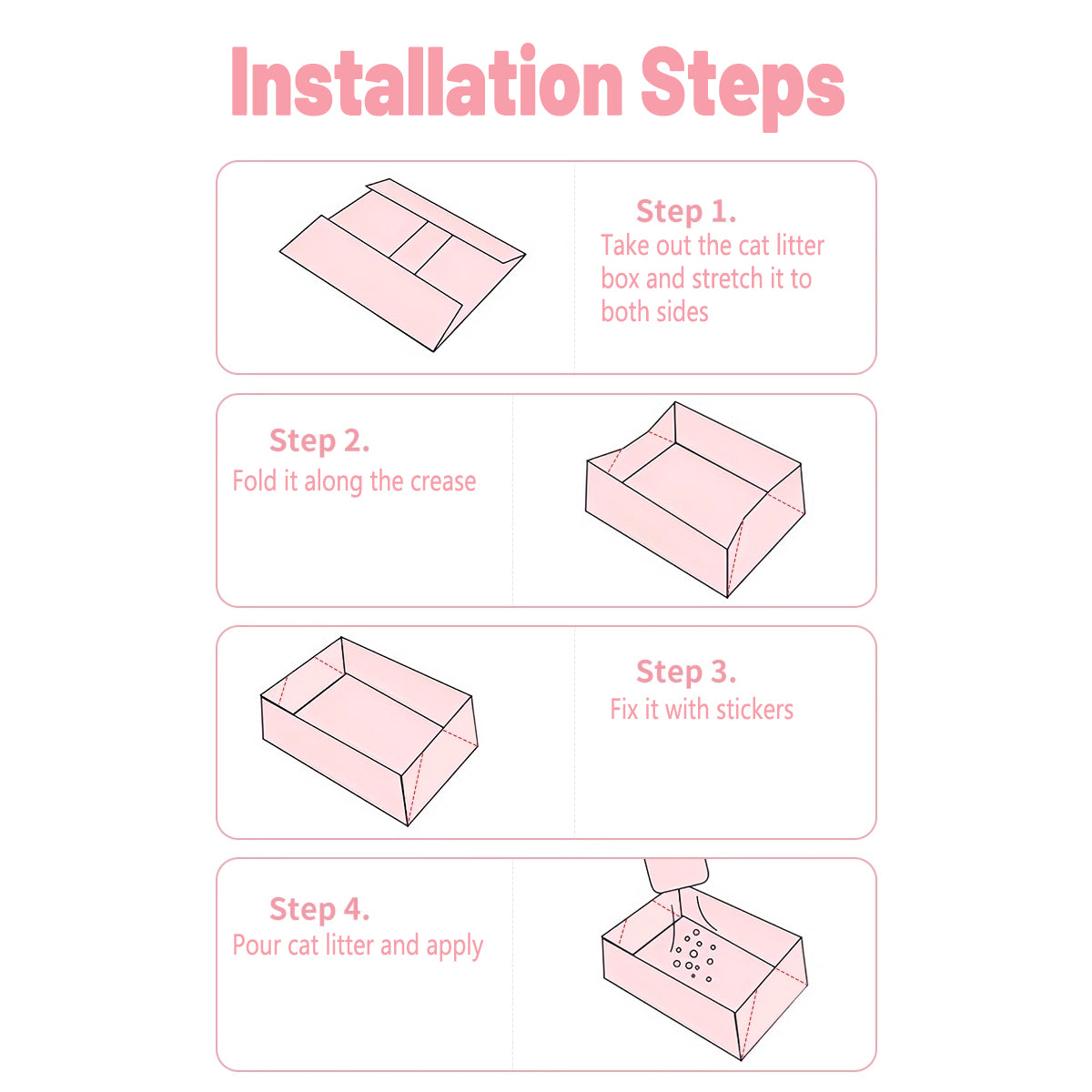 Installation Steps

Step 1.
Take out the cat litter box and stretch it to both sides

Step 2.
Fold it along the crease

Step 3.
Fix it with stickers

Step 4.
Pour cat litter and apply