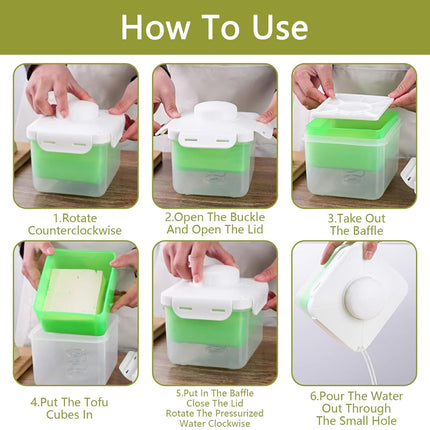 How To Use

1.Rotate Counterclockwise

2.Open The Buckle And Open The Lid

3.Take Out The Baffle

4.Put The Tofu Cubes In

5.Put In The Baffle Close The Lid Rotate The Pressurized Water Clockwise

6.Pour The Water Out Through The Small Hole