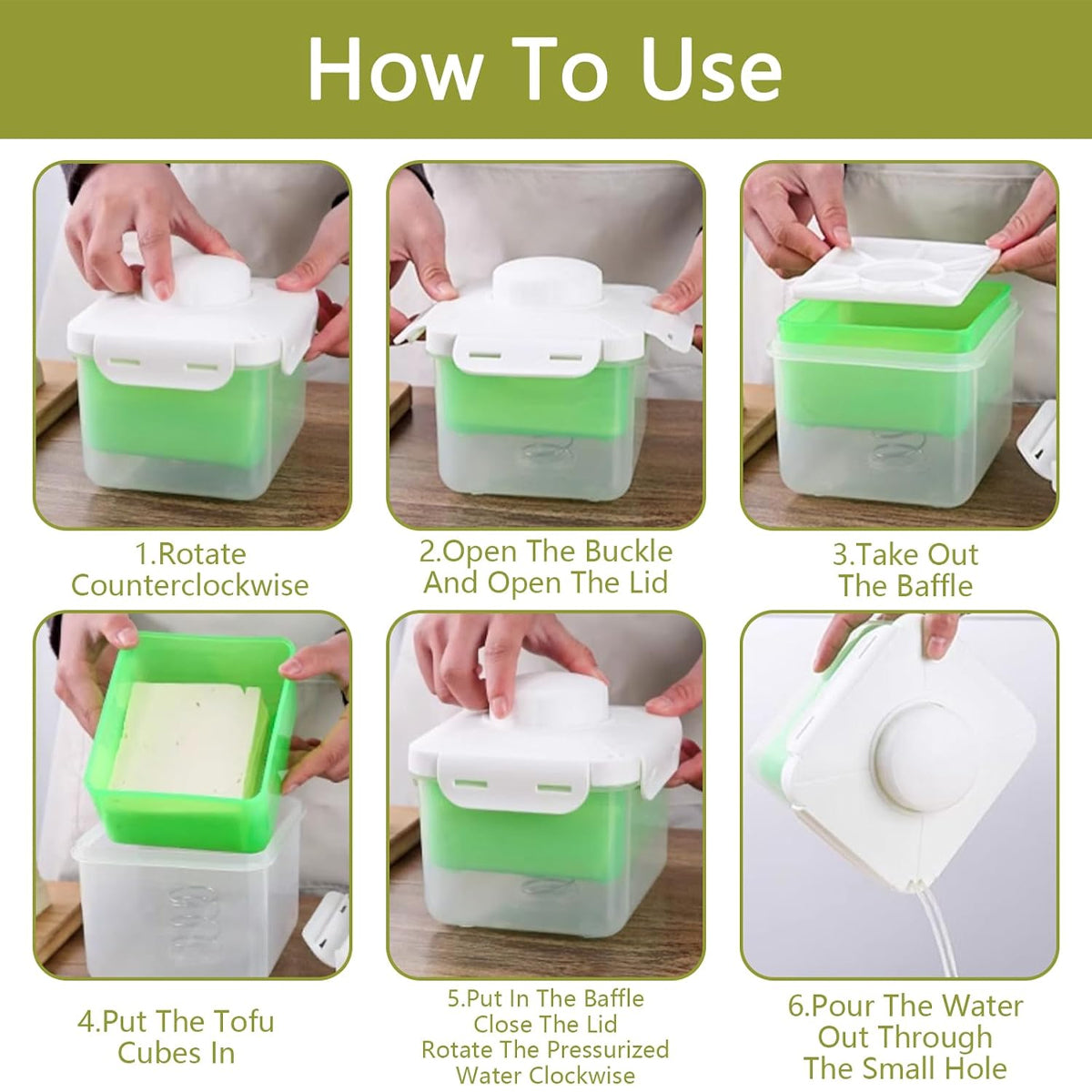 How To Use

1.Rotate Counterclockwise

2.Open The Buckle And Open The Lid

3.Take Out The Baffle

4.Put The Tofu Cubes In

5.Put In The Baffle
Close The Lid
Rotate The Pressurized Water Clockwise

6.Pour The Water Out Through The Small Hole