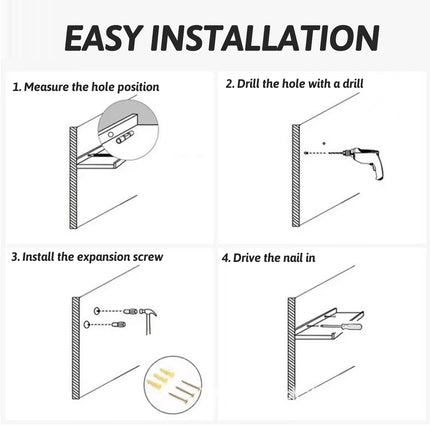 EASY INSTALLATION

1. Measure the hole position

2. Drill the hole with a drill

3. Install the expansion screw

4. Drive the nail in