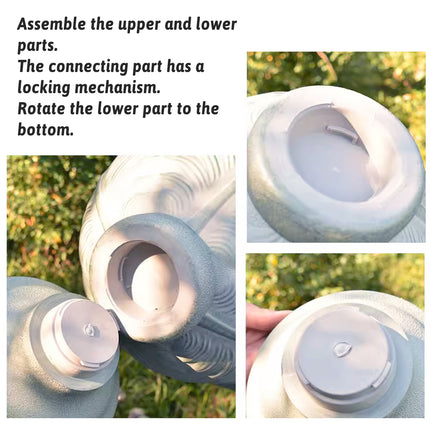 Assemble the upper and lower parts.
The connecting part has a locking mechanism.
Rotate the lower part to the bottom.