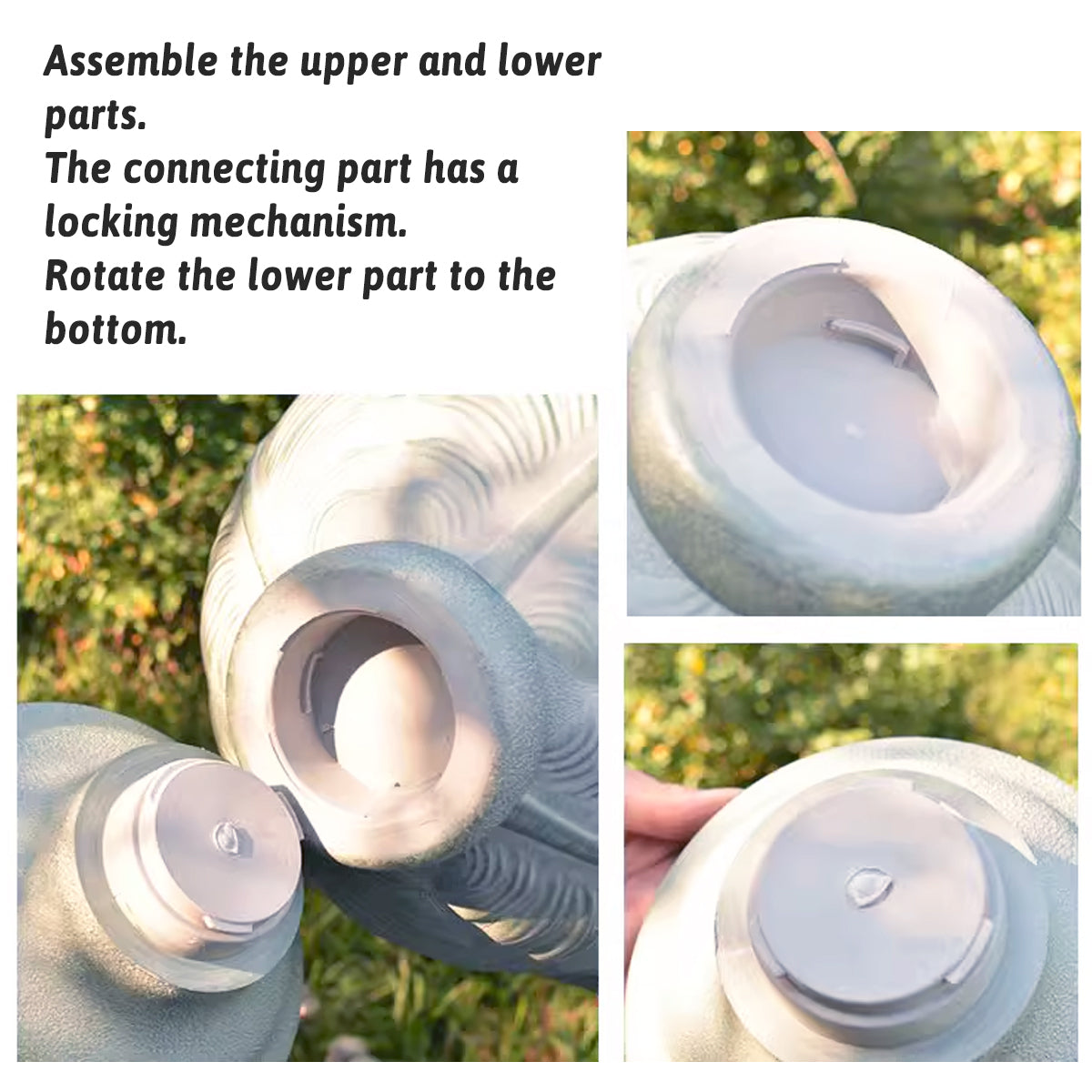 Assemble the upper and lower parts.
The connecting part has a locking mechanism.
Rotate the lower part to the bottom.