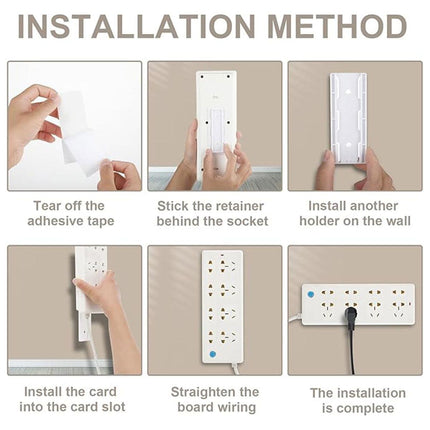 INSTALLATION METHOD

Tear off the adhesive tape

Stick the retainer behind the socket

Install another holder on the wall

Install the card into the card slot

Straighten the board wiring

The installation is complete