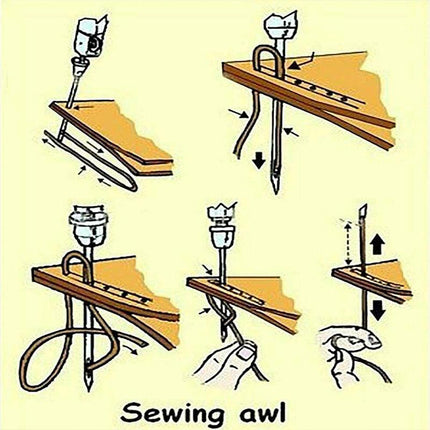 Sewing awl