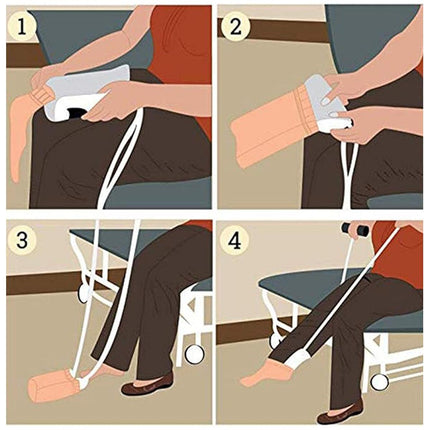 1

2

3

4