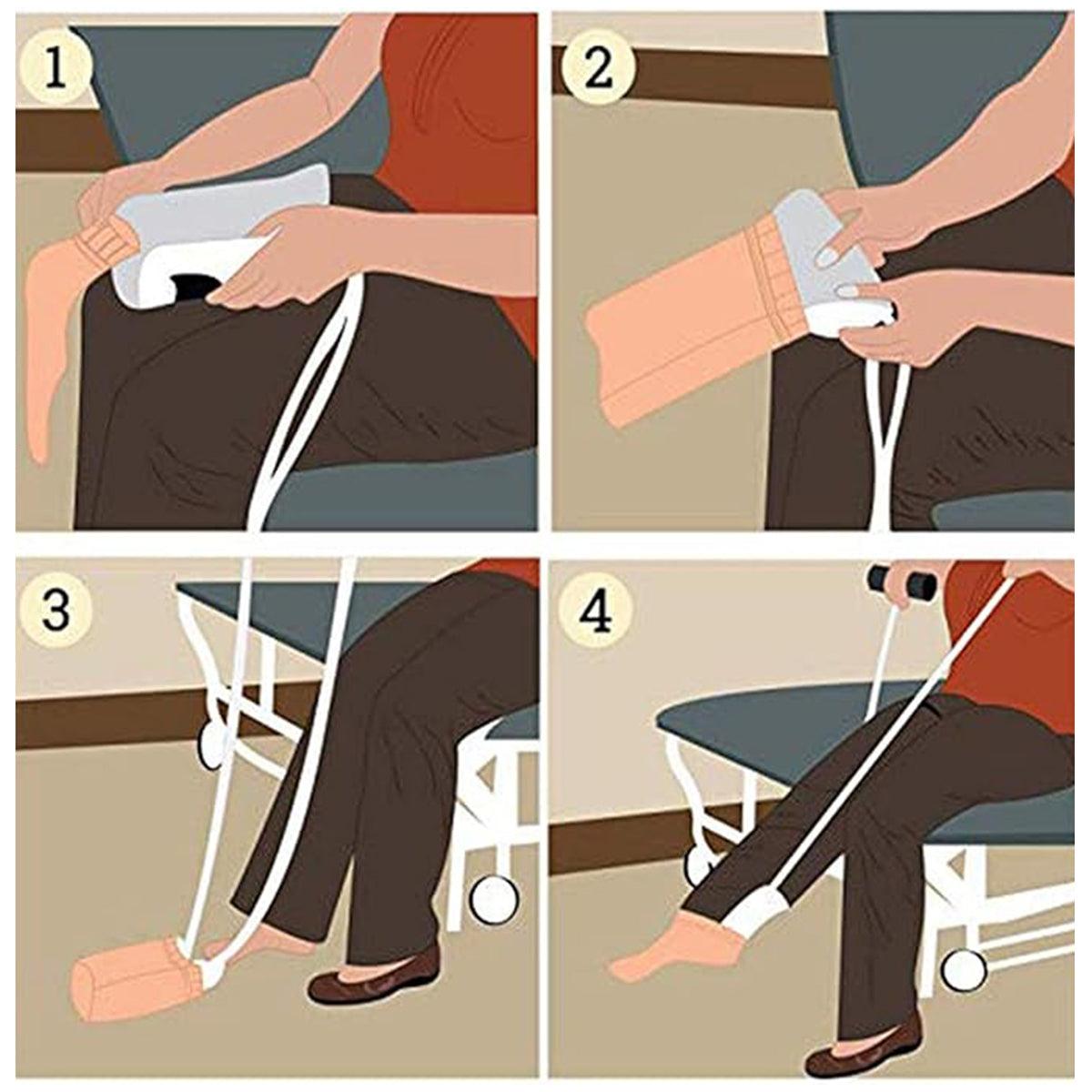 1

2

3

4