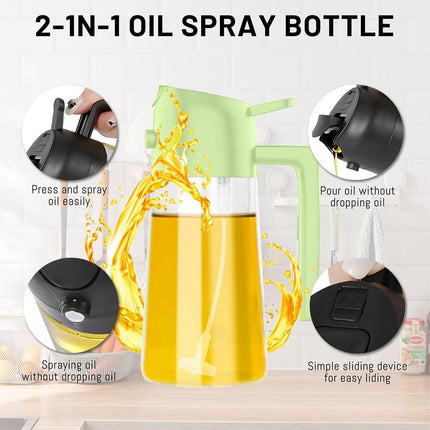 2-1N-1 OIL SPRAY BOTTLE

Press and spray oil easily

Pour oil without dropping oil

Spraying oil without dropping oil

Simple sliding device for easy liding