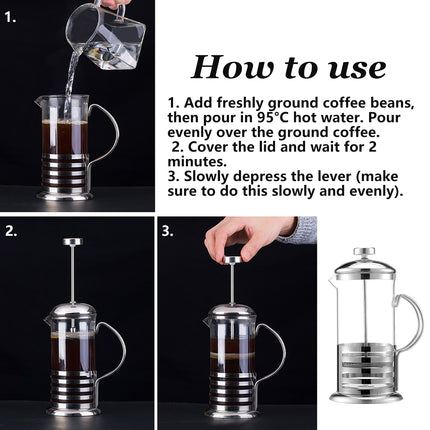 1.

How to use

1. Add freshly ground coffee beans, then pour in 95°C hot water. Pour evenly over the ground coffee.
2. Cover the lid and wait for 2 minutes.
3. Slowly depress the lever (make sure to do this slowly and evenly).

2.

3.