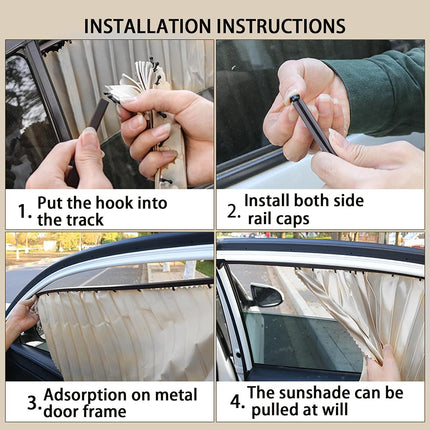 INSTALLATION INSTRUCTIONS

1. Put the hook into the track

2. Install both side rail caps

3. Adsorption on metal door frame

4. The sunshade can be pulled at will