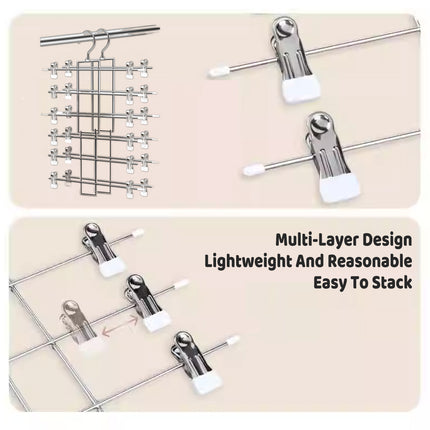 Multi-Layer Design
Lightweight And Reasonable
Easy To Stack