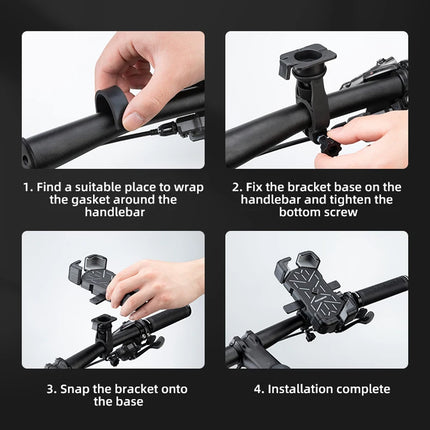 1. Find a suitable place to wrap the gasket around the handlebar

2. Fix the bracket base on the handlebar and tighten the bottom screw

3. Snap the bracket onto the base

4. Installation complete