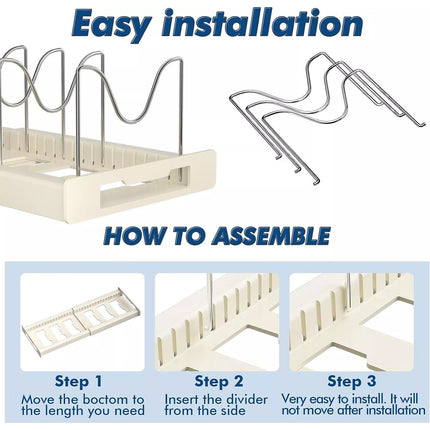 Easy installation

HOW TO ASSEMBLE

Step 1
Move the boctom to the length you need

Step 2
Insert the divider from the side

Step 3
Very easy to install. It will not move after installation