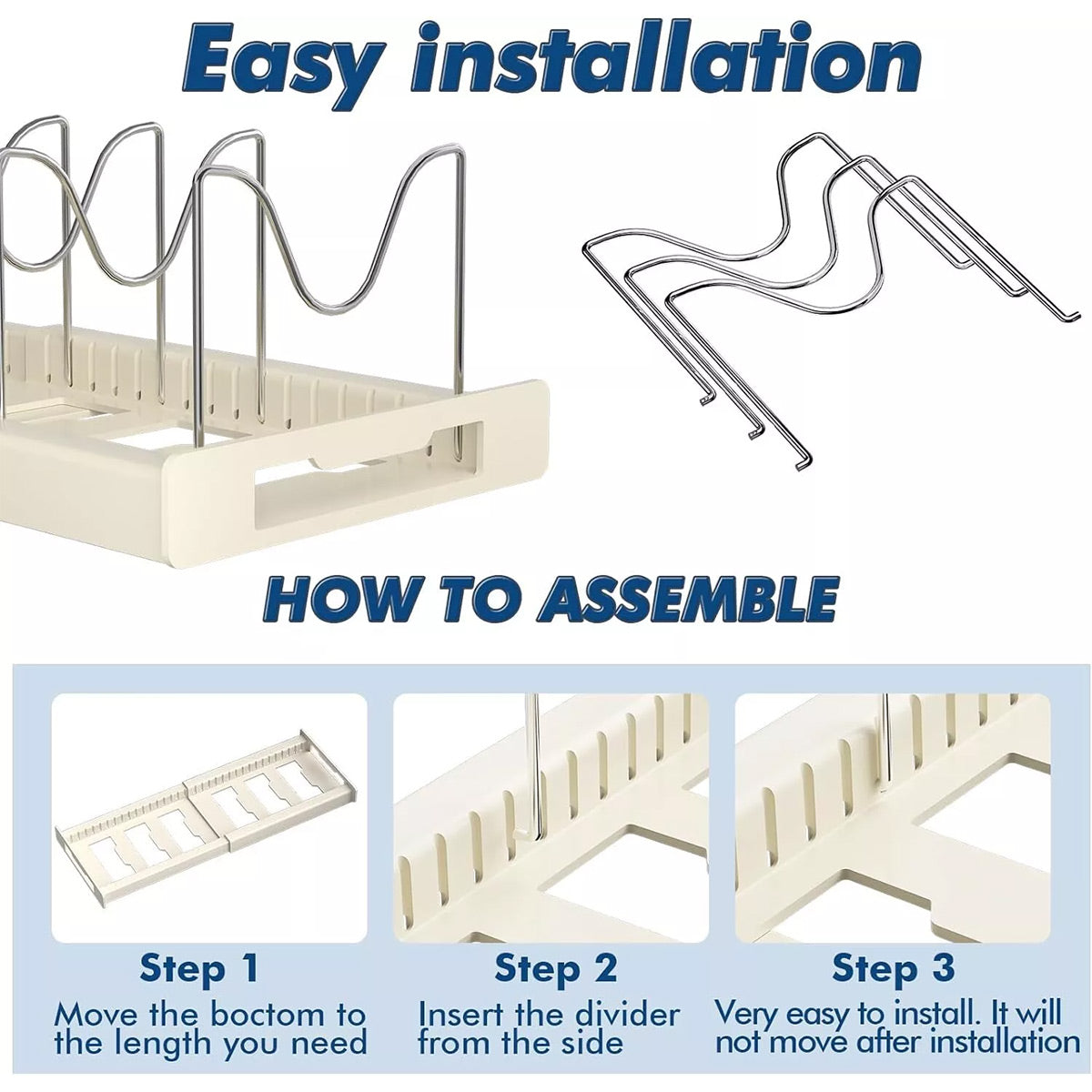 Easy installation

HOW TO ASSEMBLE

Step 1
Move the boctom to the length you need

Step 2
Insert the divider from the side

Step 3
Very easy to install. It will not move after installation