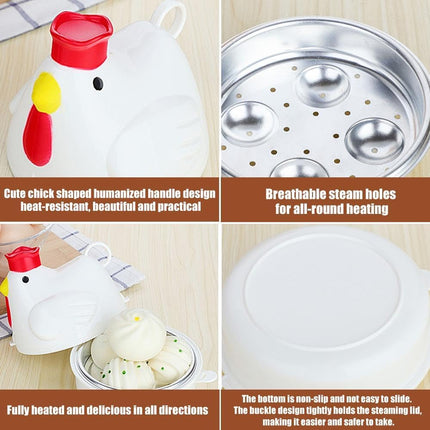 Cute chick shaped humanized handle design
heat-resistant, beautiful and practical

Breathable steam holes
for all-round heating

Fully heated and delicious in all directions

The bottom is non-slip and not easy to slide.
The buckle design tightly holds the steaming lid,
making it easier and safer to take.