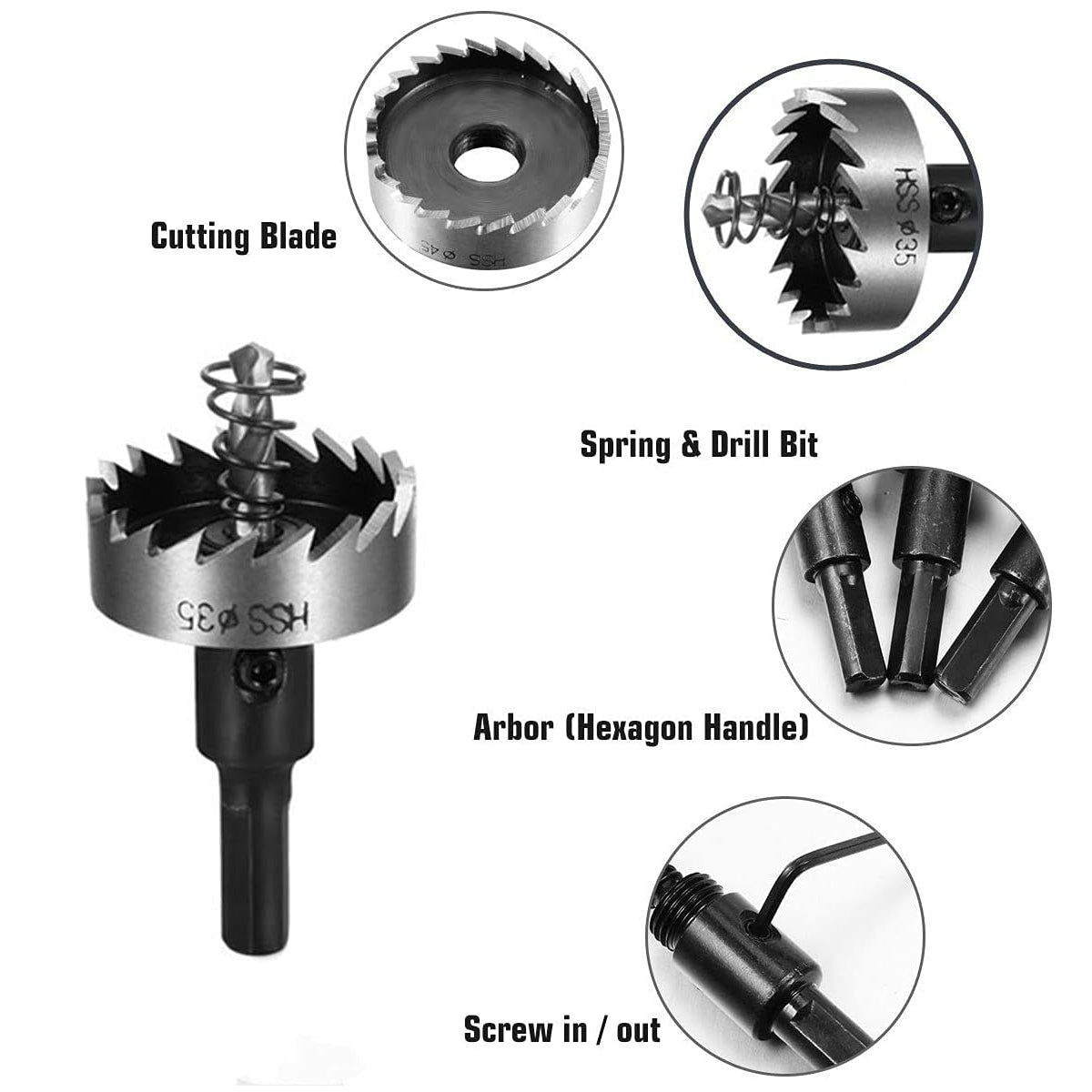 Cutting Blade

HSS ø45

HSS ø35

Spring & Drill Bit

HSS ø35

Arbor (Hexagon Handle)

Screw in / out