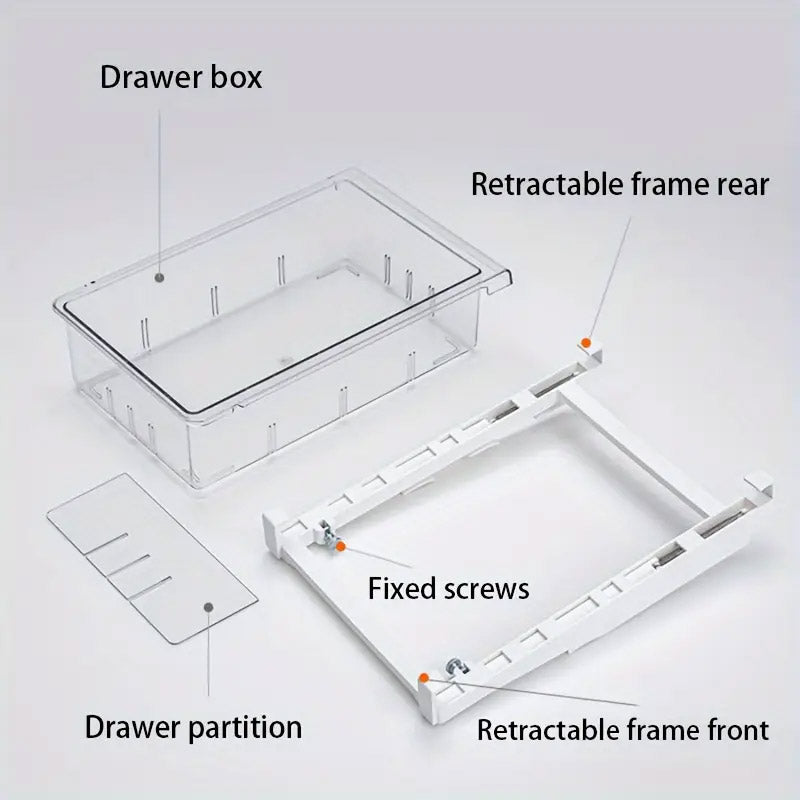 Drawer box

Retractable frame rear

Fixed screws

Drawer partition

Retractable frame front