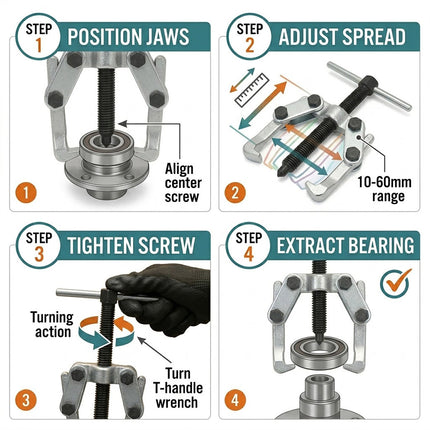 STEP 1 POSITION JAWS

Align center screw

1

STEP 2 ADJUST SPREAD

10-60mm range

2

STEP 3 TIGHTEN SCREW

Turning action

Turn T-handle wrench

3

STEP 4 EXTRACT BEARING

4